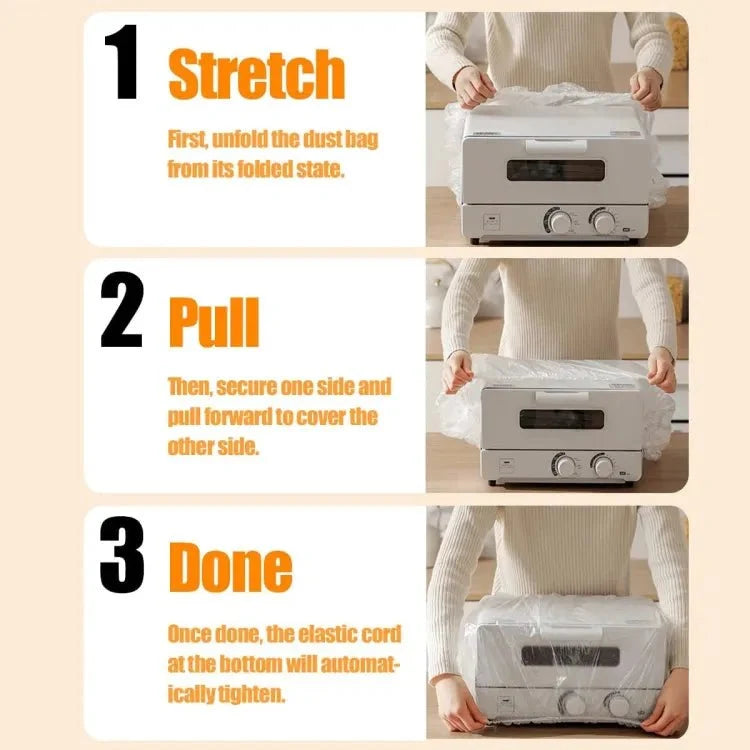 1 Stretch

First, unfold the dust bag from its folded state.

2 Pull

Then, secure one side and pull forward to cover the other side.

3 Done

Once done, the elastic cord at the bottom will automatically tighten.