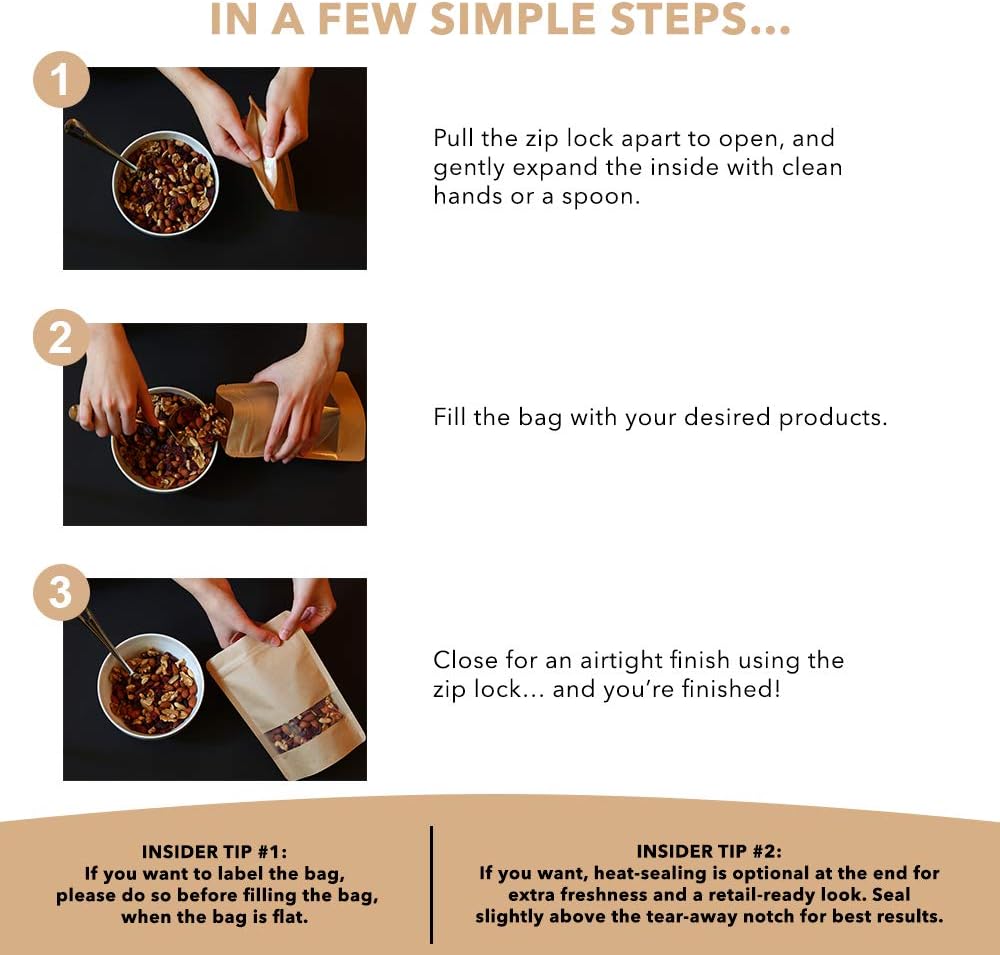 IN A FEW SIMPLE STEPS...

1

Pull the zip lock apart to open, and gently expand the inside with clean hands or a spoon.

2

Fill the bag with your desired products.

3

Close for an airtight finish using the zip lock... and you're finished!

INSIDER TIP #1:
If you want to label the bag, please do so before filling the bag, when the bag is flat.

INSIDER TIP #2:
If you want, heat-sealing is optional at the end for extra freshness and a retail-ready look. Seal slightly above the tear-away notch for best results.